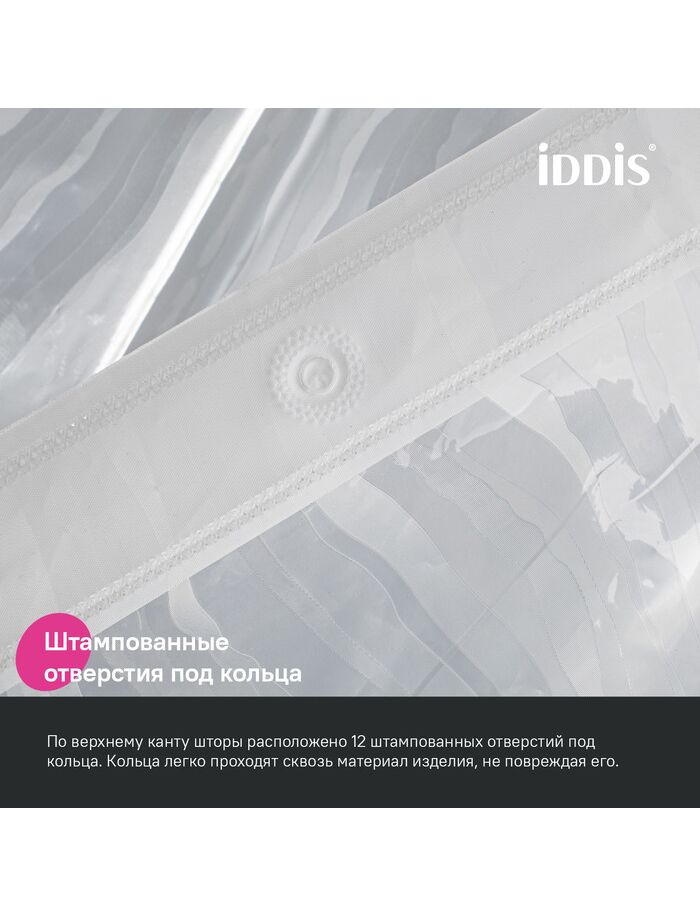 iDDiS®

Штампованные отверстия под кольца

По верхнему канту шторы расположено 12 штампованных отверстий под кольца. Кольца легко проходят сквозь материал изделия, не повреждая его.