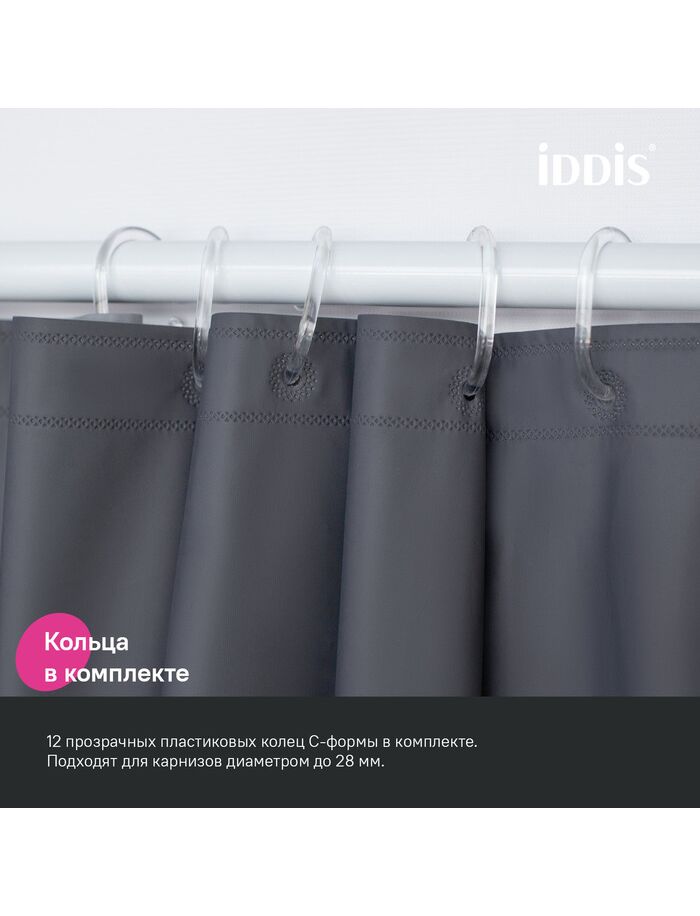 iDDiS®

Кольца в комплекте

12 прозрачных пластиковых колец С-формы в комплекте. Подходят для карнизов диаметром до 28 мм.