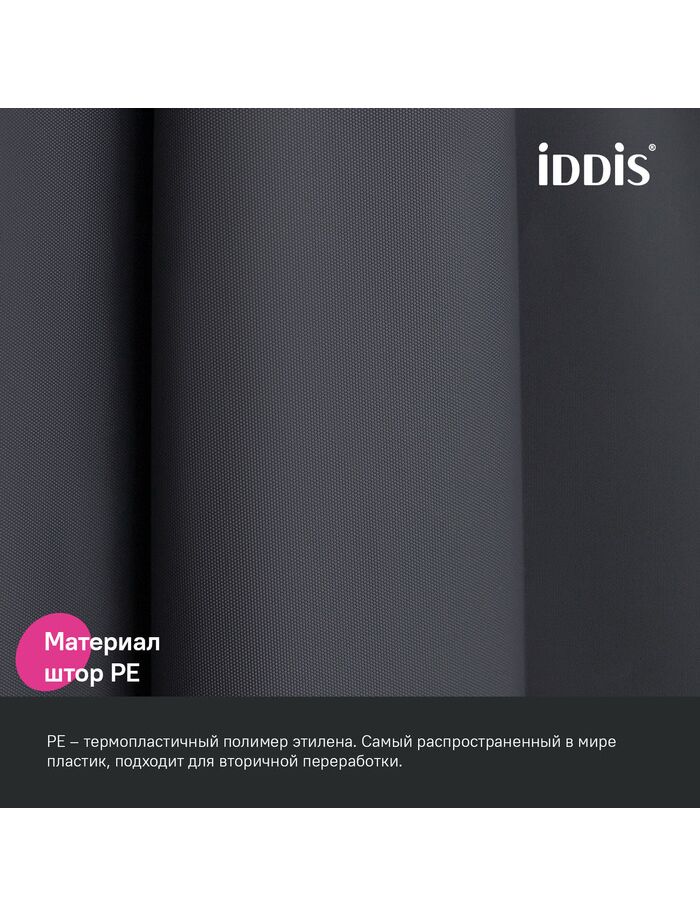 iDDiS®

Материал штор PE

PE – термопластичный полимер этилена. Самый распространенный в мире пластик, подходит для вторичной переработки.