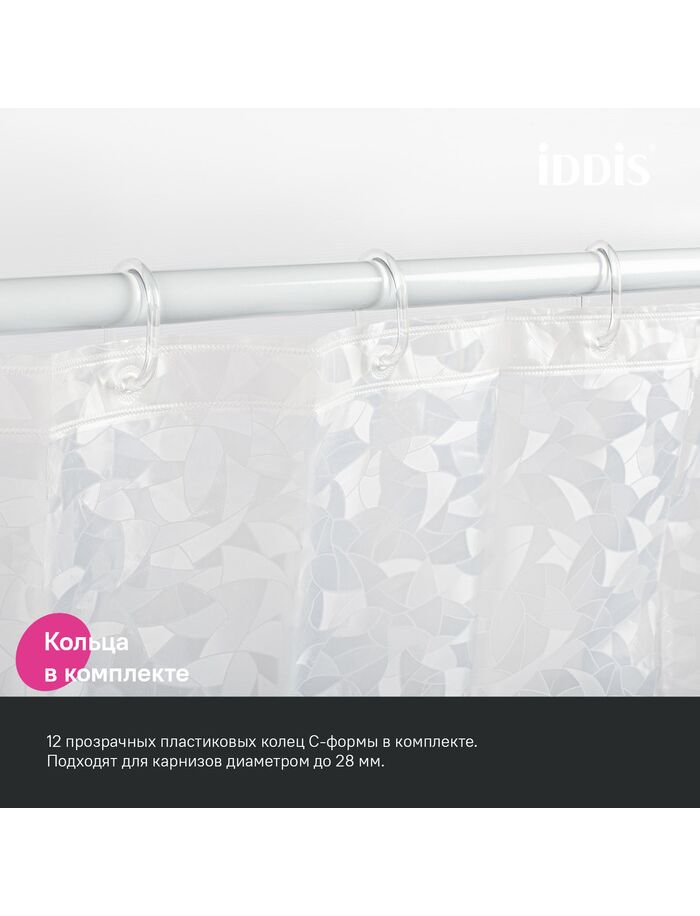 IDDIS

Кольца в комплекте

12 прозрачных пластиковых колец С-формы в комплекте. Подходят для карнизов диаметром до 28 мм.