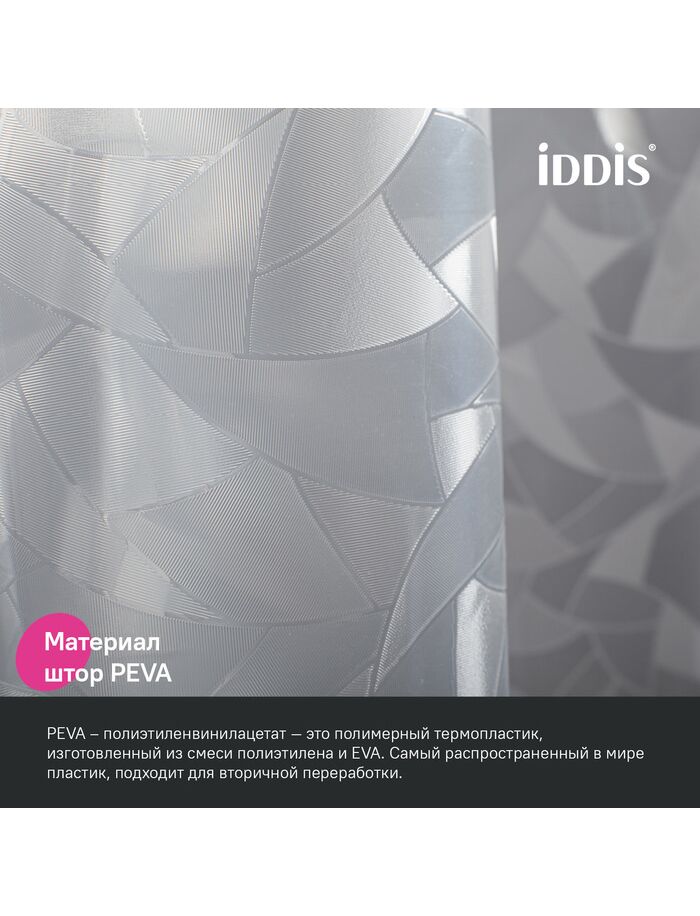 iDDiS®

Материал штор PEVA

PEVA – полиэтиленвинилацетат — это полимерный термопластик, изготовленный из смеси полиэтилена и EVA. Самый распространенный в мире пластик, подходит для вторичной переработки.