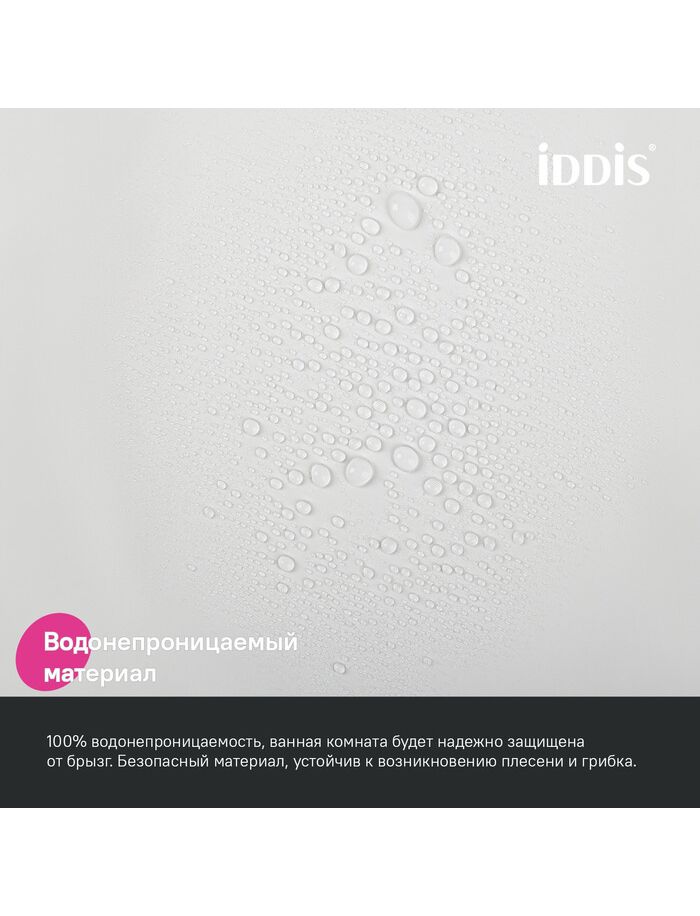 iDDiS®

Водонепроницаемый материал

100% водонепроницаемость, ванная комната будет надежно защищена от брызг. Безопасный материал, устойчив к возникновению плесени и грибка.