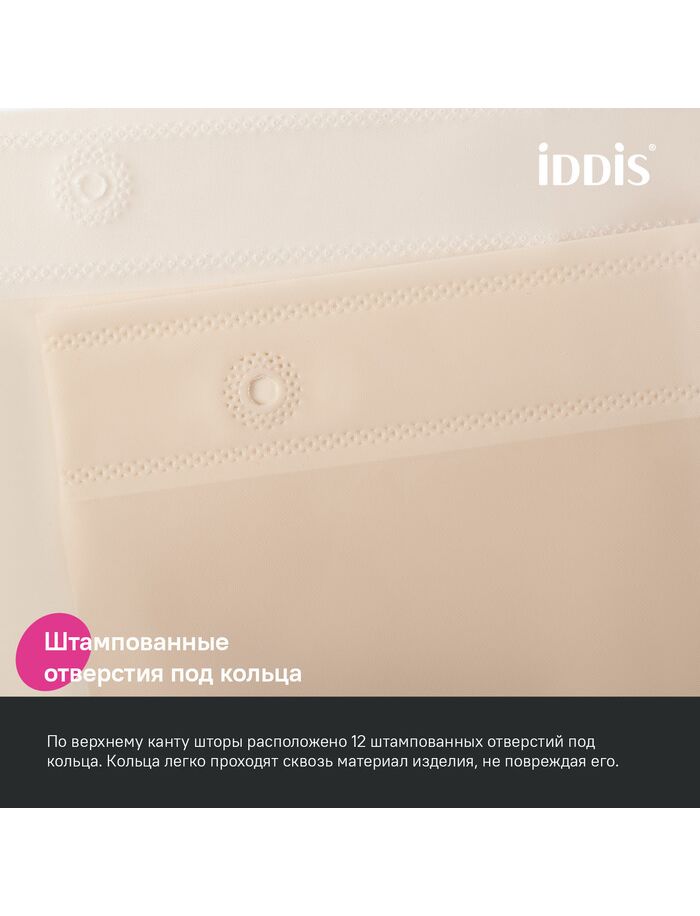 iDDiS®

Штампованные отверстия под кольца

По верхнему канту шторы расположено 12 штампованных отверстий под кольца. Кольца легко проходят сквозь материал изделия, не повреждая его.