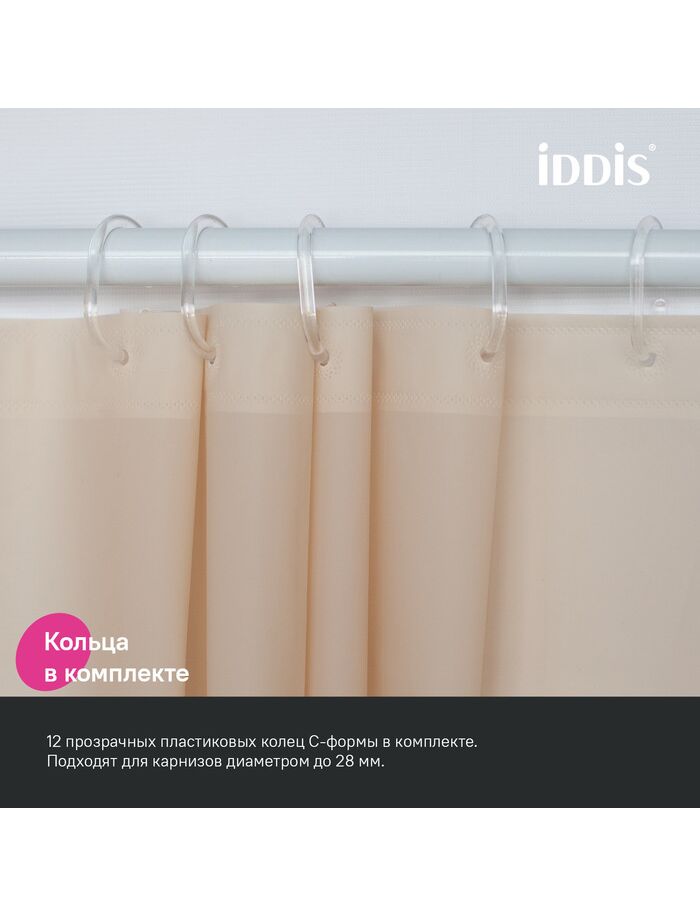 iDDiS®

Кольца в комплекте

12 прозрачных пластиковых колец С-формы в комплекте. Подходят для карнизов диаметром до 28 мм.