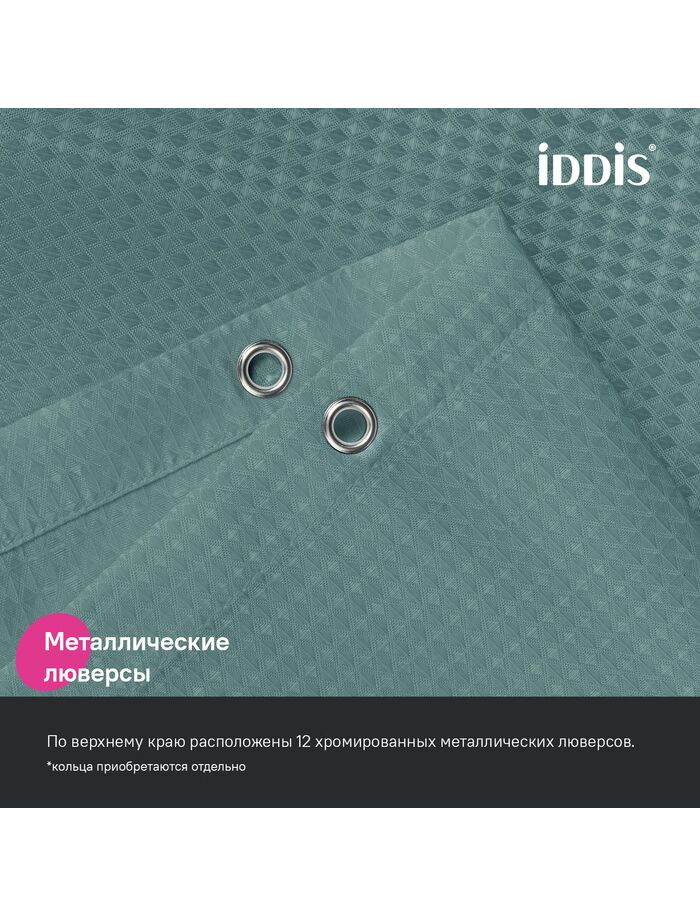 iDDiS®

Металлические люверсы

По верхнему краю расположены 12 хромированных металлических люверсов.
*кольца приобретаются отдельно