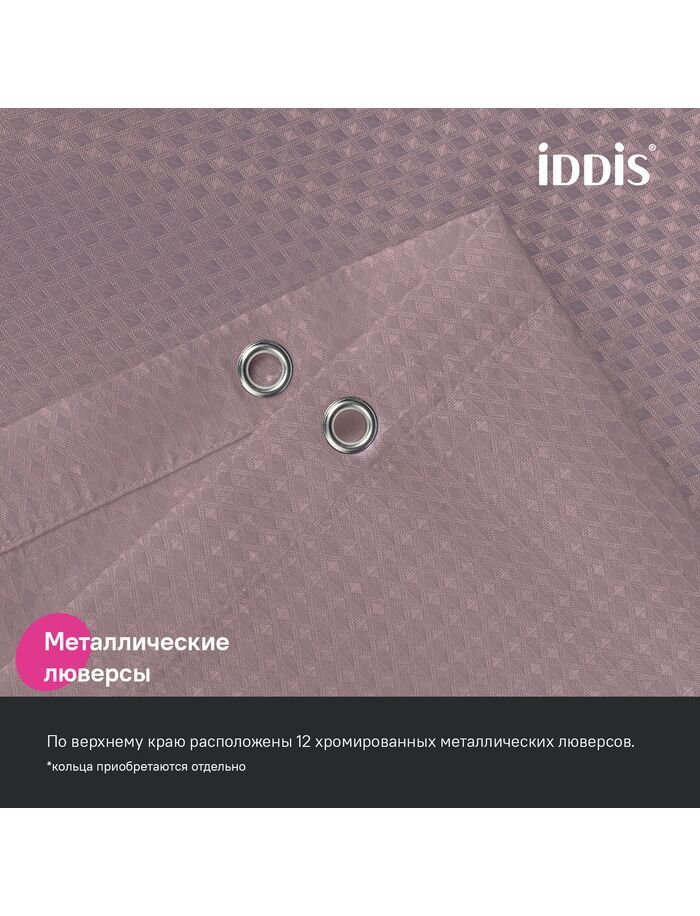 iDDiS®

Металлические люверсы

По верхнему краю расположены 12 хромированных металлических люверсов.
*кольца приобретаются отдельно