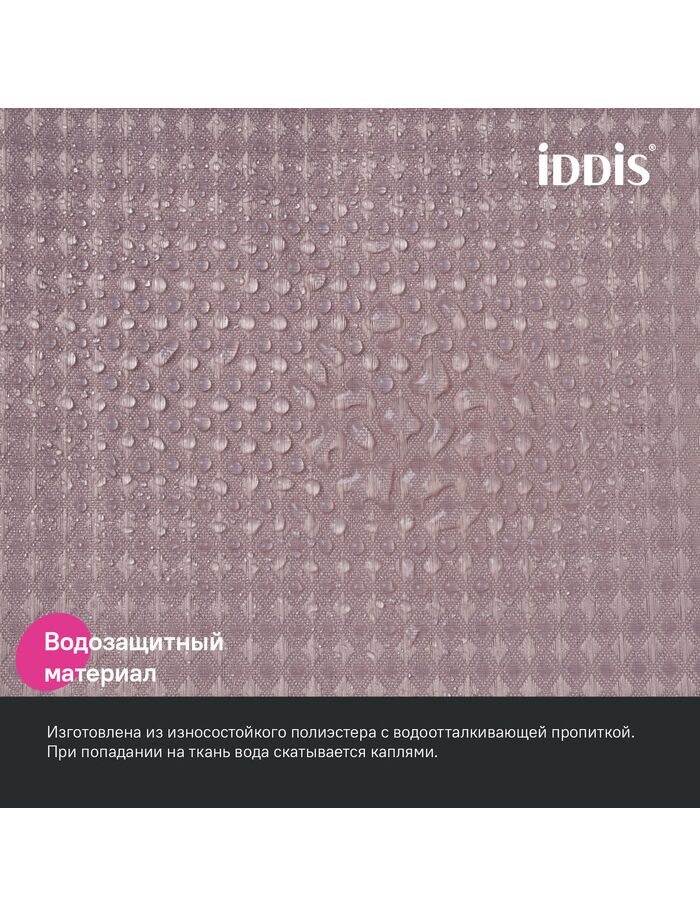 iDDiS®

Водозащитный материал

Изготовлена из износостойкого полиэстера с водоотталкивающей пропиткой. При попадании на ткань вода скатывается каплями.