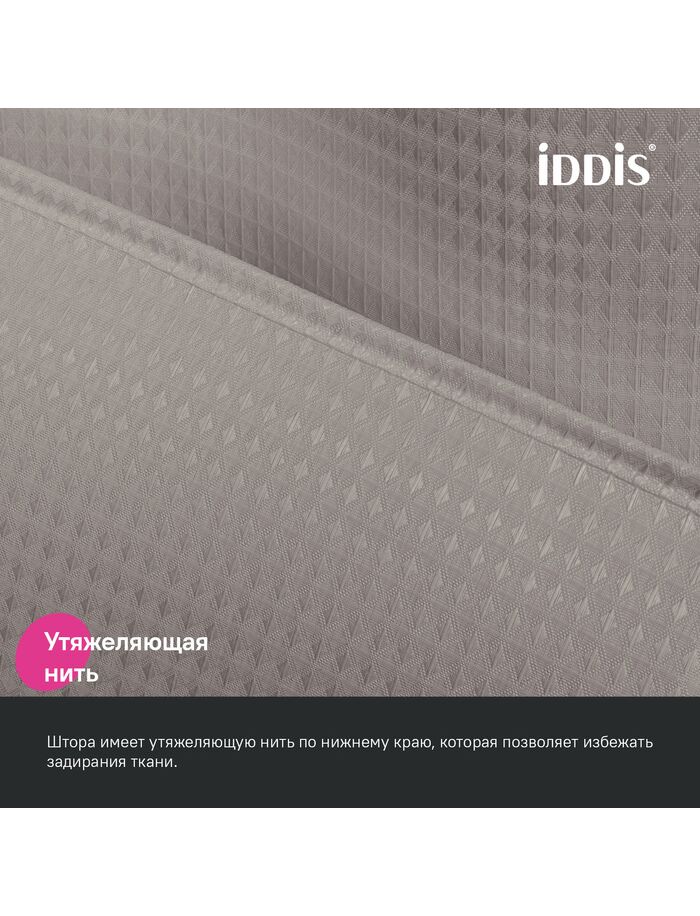 iDDiS®

Утяжеляющая нить

Штора имеет утяжеляющую нить по нижнему краю, которая позволяет избежать задирания ткани.