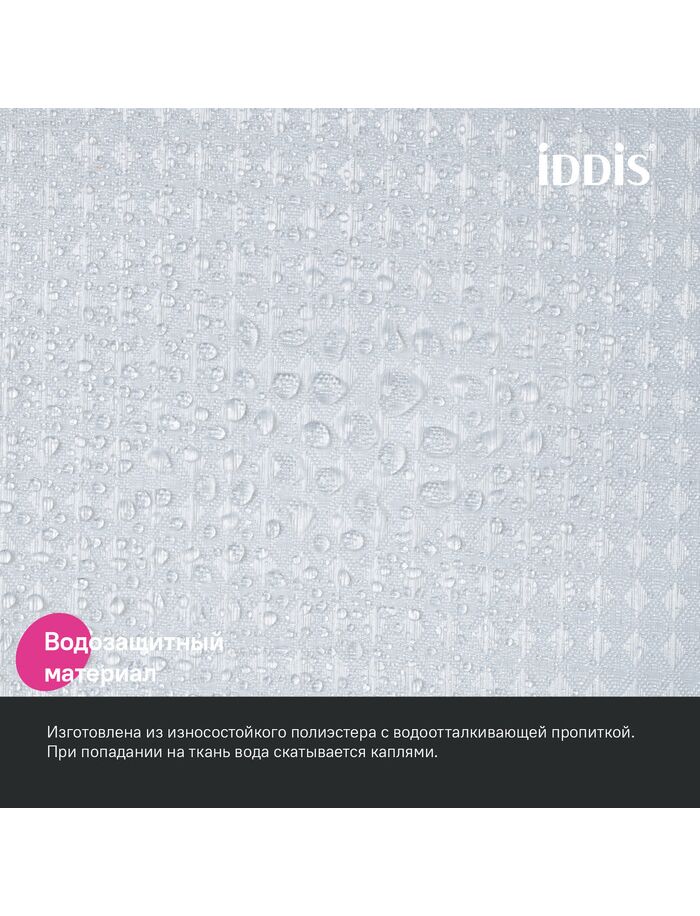 iDDiS

Водозащитный материал

Изготовлена из износостойкого полиэстера с водоотталкивающей пропиткой. При попадании на ткань вода скатывается каплями.