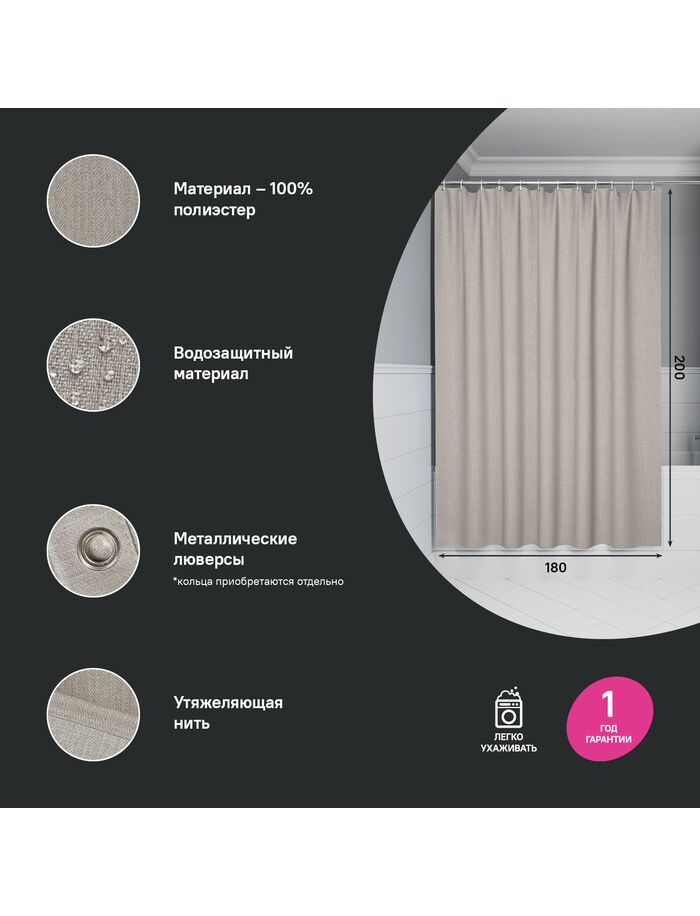 Материал – 100% полиэстер

Водозащитный материал

Металлические люверсы
*кольца приобретаются отдельно

Утяжеляющая нить

200

180

ЛЕГКО УХАЖИВАТЬ

1 ГОД ГАРАНТИИ