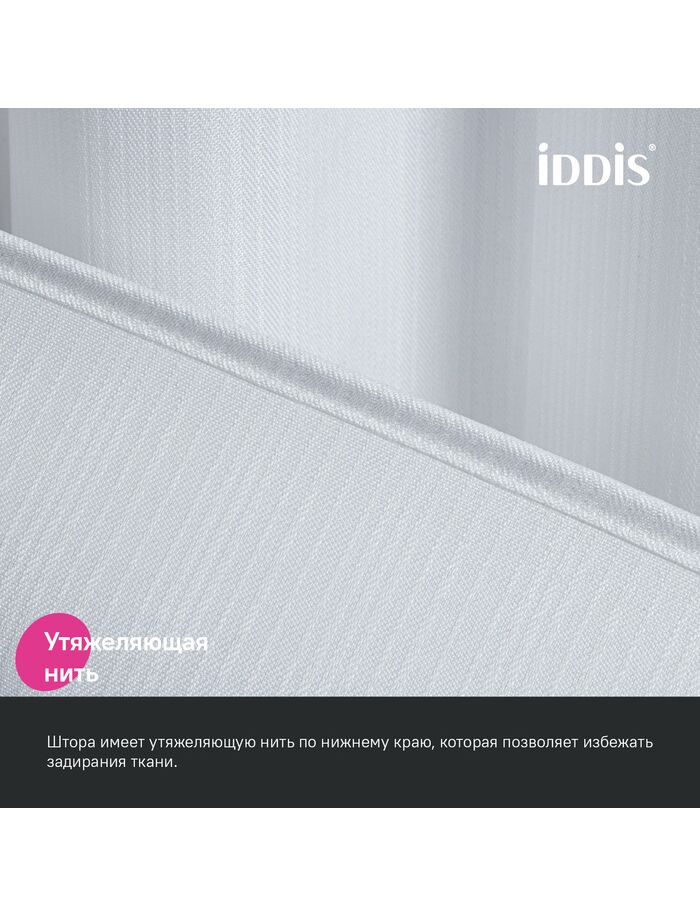 iDDiS®

Утяжеляющая нить

Штора имеет утяжеляющую нить по нижнему краю, которая позволяет избежать задирания ткани.