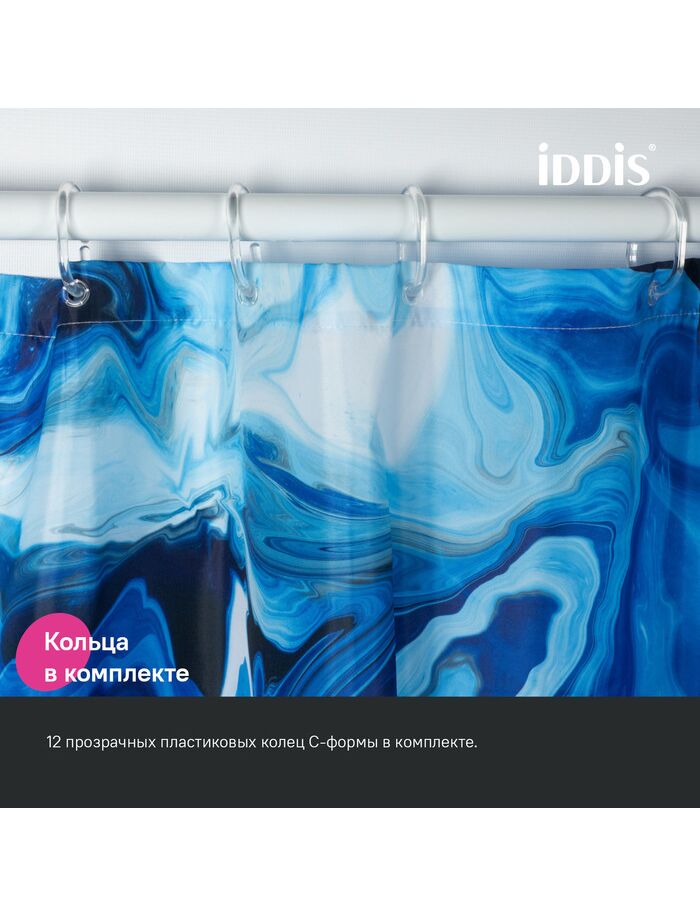 iDDiS®

Кольца в комплекте

12 прозрачных пластиковых колец С-формы в комплекте.