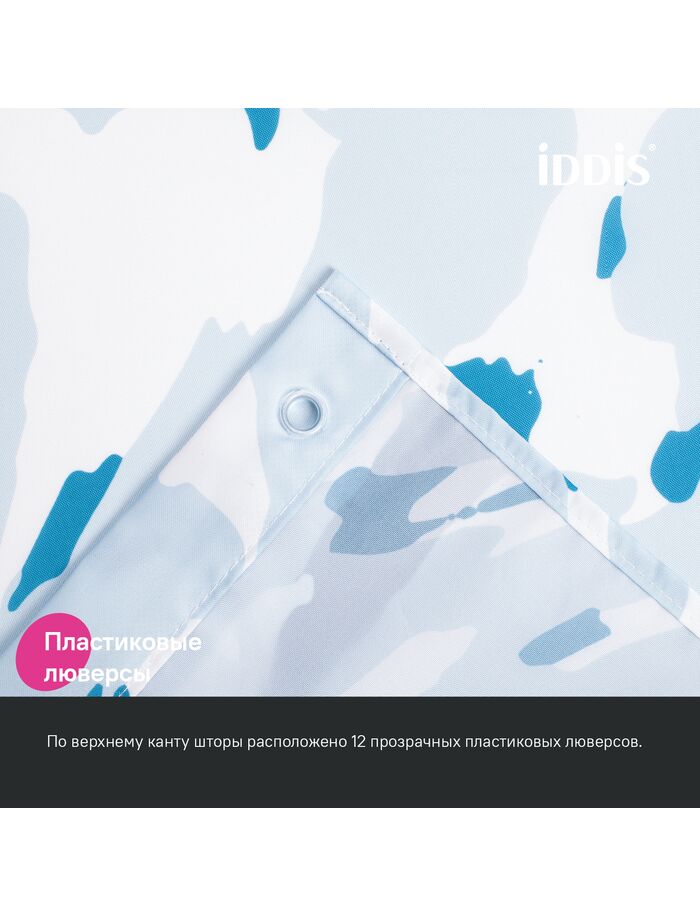 iDDiS®

Пластиковые люверсы

По верхнему канту шторы расположено 12 прозрачных пластиковых люверсов.