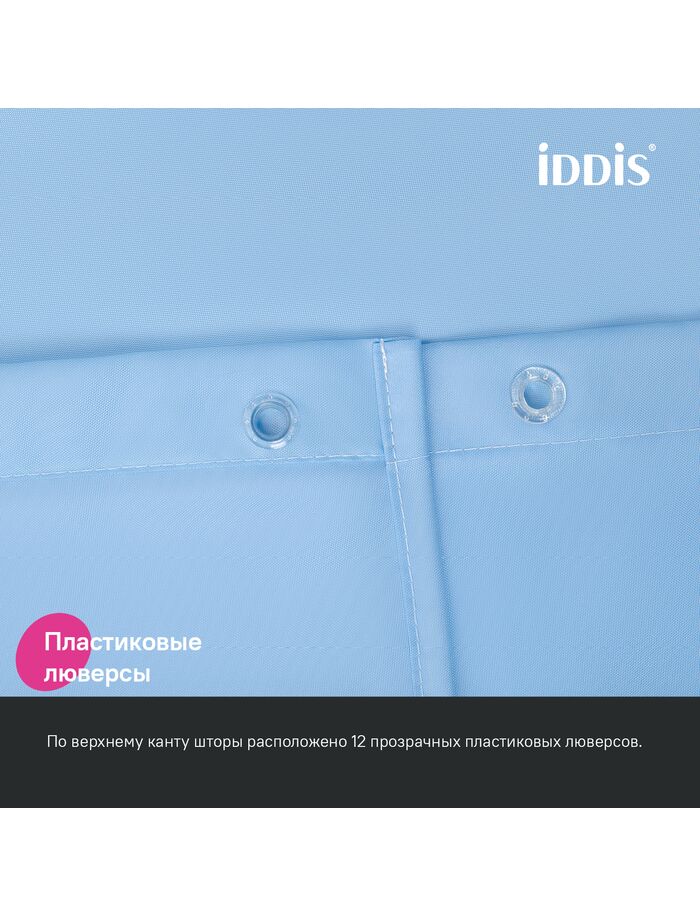 iDDiS®

Пластиковые люверсы

По верхнему канту шторы расположено 12 прозрачных пластиковых люверсов.