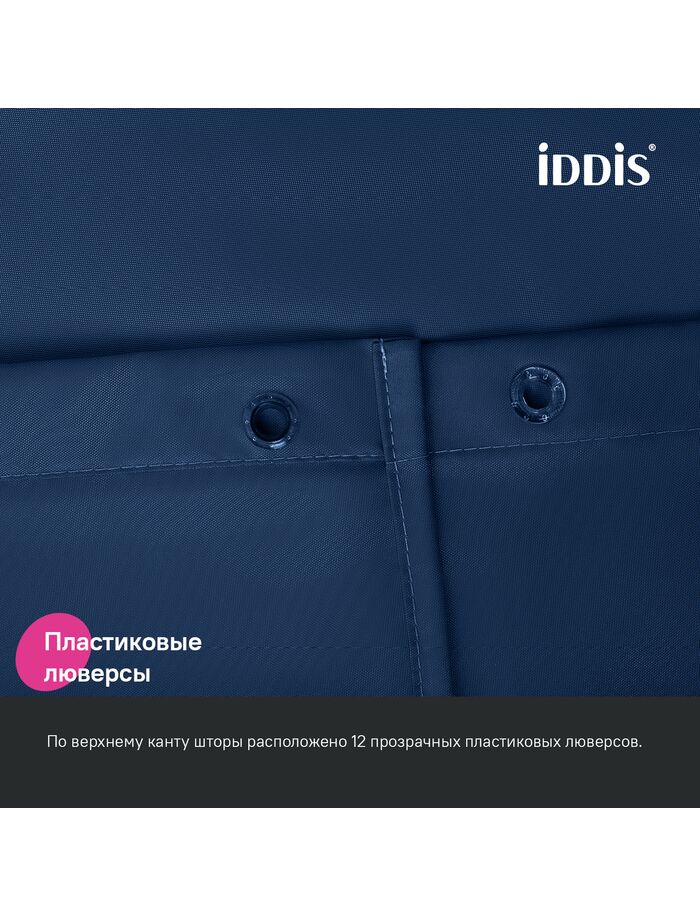 iDDiS®

Пластиковые люверсы

По верхнему канту шторы расположено 12 прозрачных пластиковых люверсов.