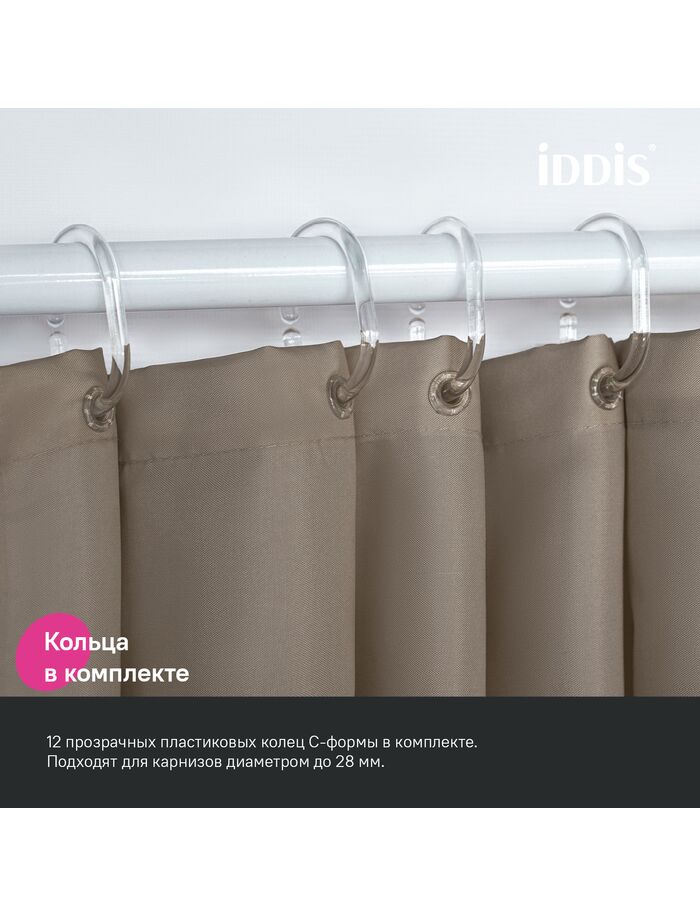 IDDIS®

Кольца в комплекте

12 прозрачных пластиковых колец С-формы в комплекте. Подходят для карнизов диаметром до 28 мм.