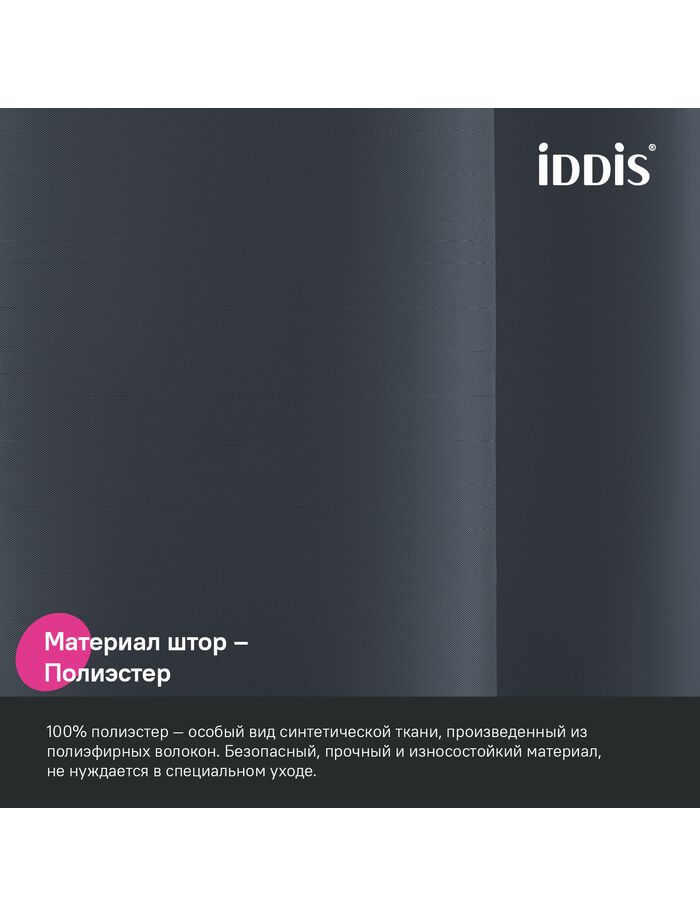 iDDiS®

Материал штор – Полиэстер

100% полиэстер — особый вид синтетической ткани, произведенный из полиэфирных волокон. Безопасный, прочный и износостойкий материал, не нуждается в специальном уходе.