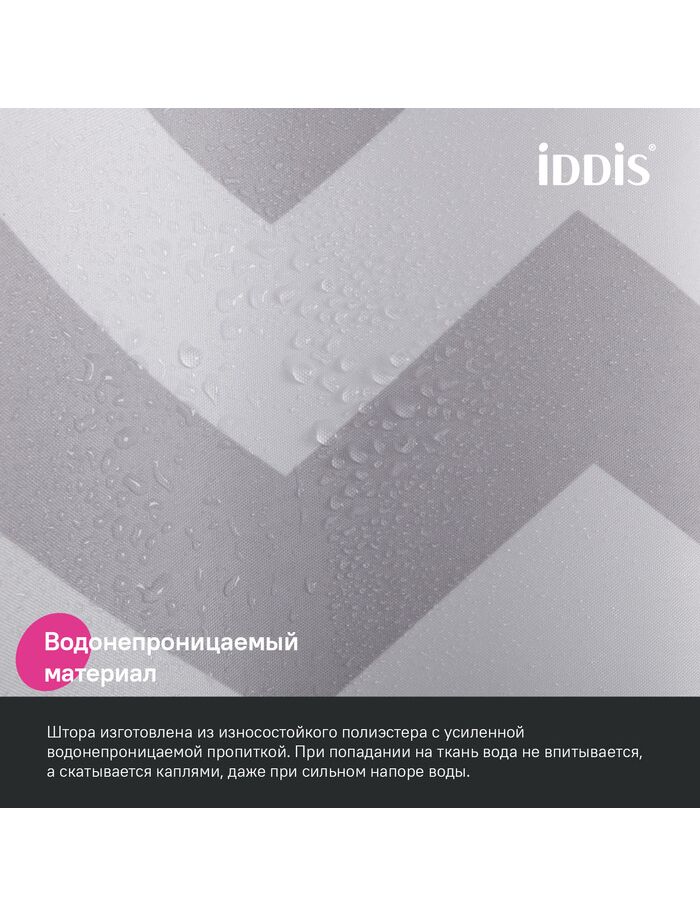 iDDiS®

Водонепроницаемый материал

Штора изготовлена из износостойкого полиэстера с усиленной водонепроницаемой пропиткой. При попадании на ткань вода не впитывается, а скатывается каплями, даже при сильном напоре воды.