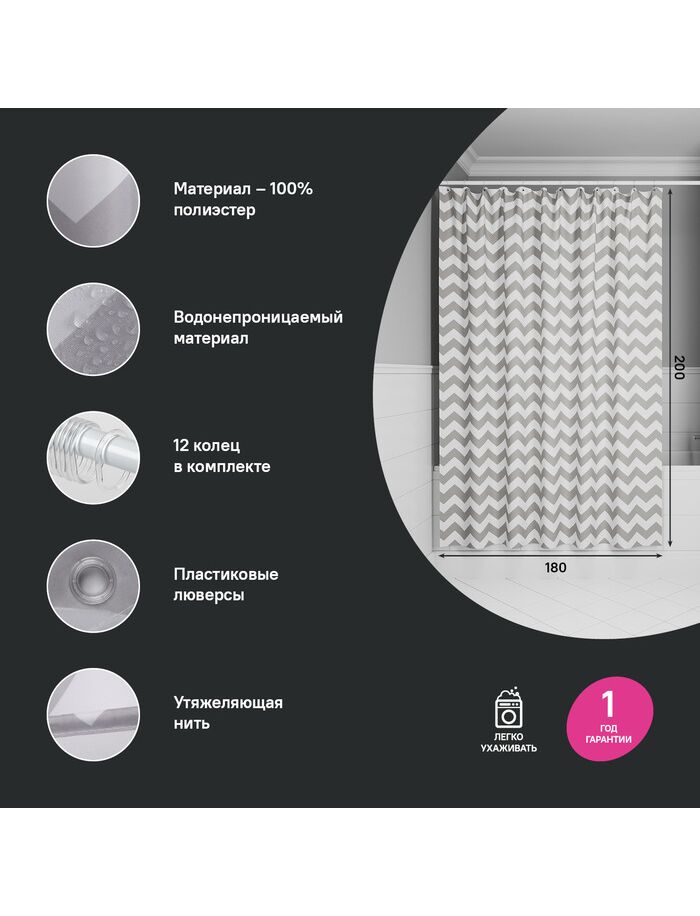 Материал – 100% полиэстер

Водонепроницаемый материал

12 колец в комплекте

Пластиковые люверсы

Утяжеляющая нить

200

180

ЛЕГКО УХАЖИВАТЬ

1 ГОД ГАРАНТИИ