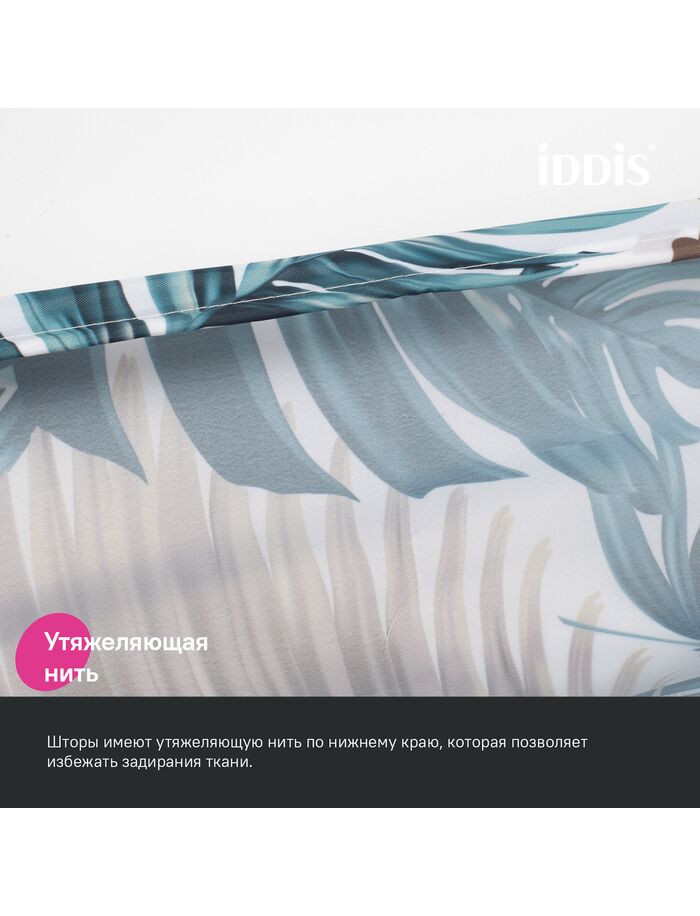 IDDIS®

Утяжеляющая нить

Шторы имеют утяжеляющую нить по нижнему краю, которая позволяет избежать задирания ткани.