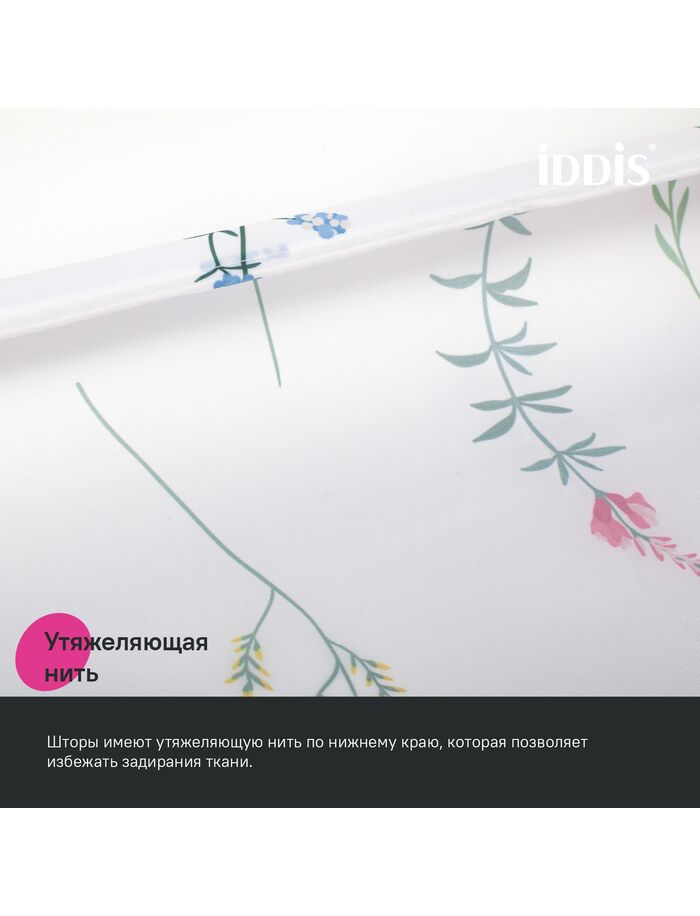 iDDiS®

Утяжеляющая нить

Шторы имеют утяжеляющую нить по нижнему краю, которая позволяет избежать задирания ткани.