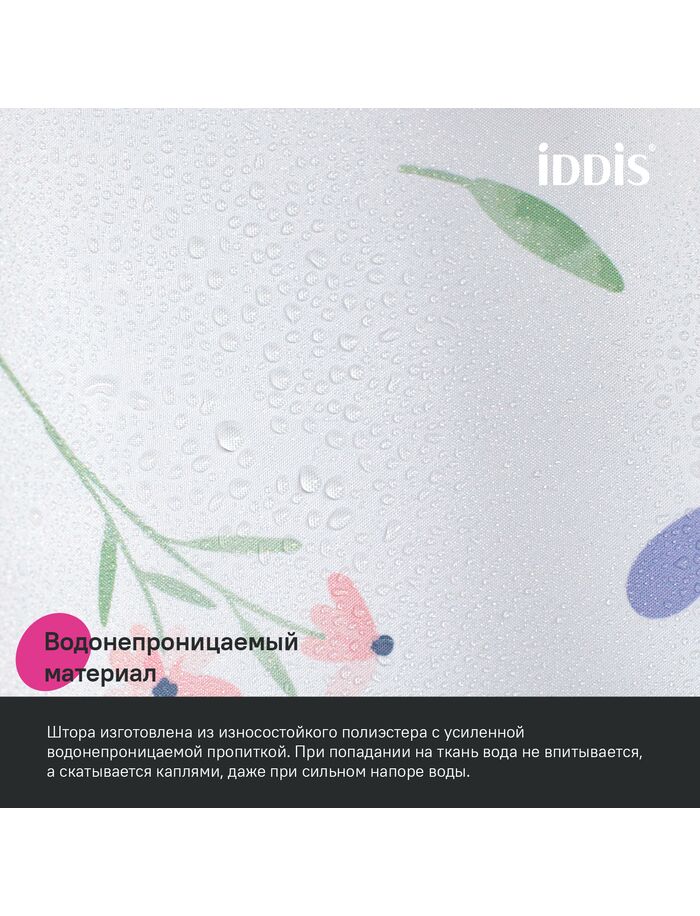 iDDiS®

Водонепроницаемый материал

Штора изготовлена из износостойкого полиэстера с усиленной водонепроницаемой пропиткой. При попадании на ткань вода не впитывается, а скатывается каплями, даже при сильном напоре воды.