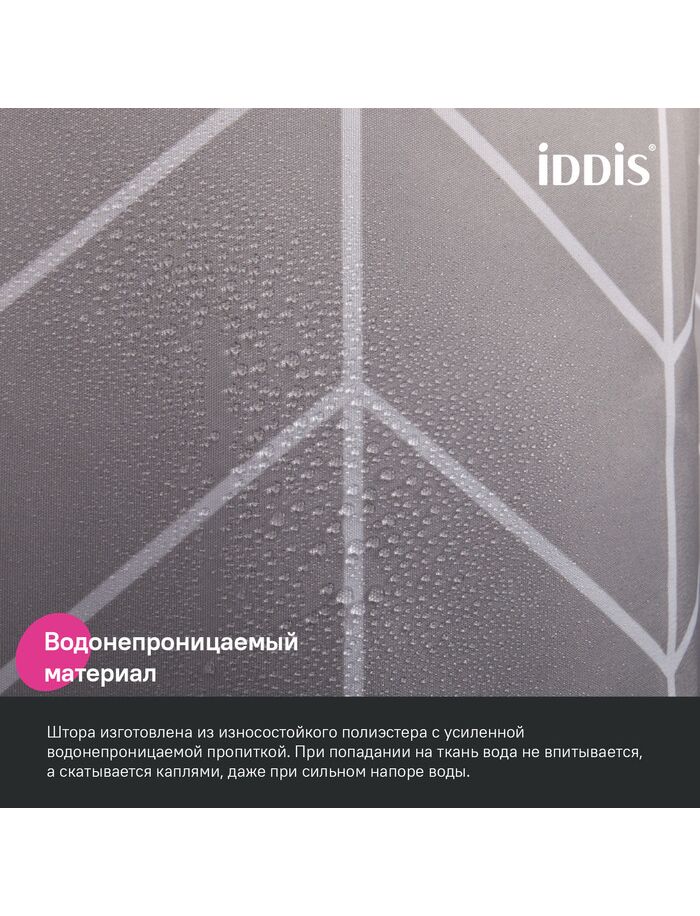 iDDiS®

Водонепроницаемый материал

Штора изготовлена из износостойкого полиэстера с усиленной водонепроницаемой пропиткой. При попадании на ткань вода не впитывается, а скатывается каплями, даже при сильном напоре воды.