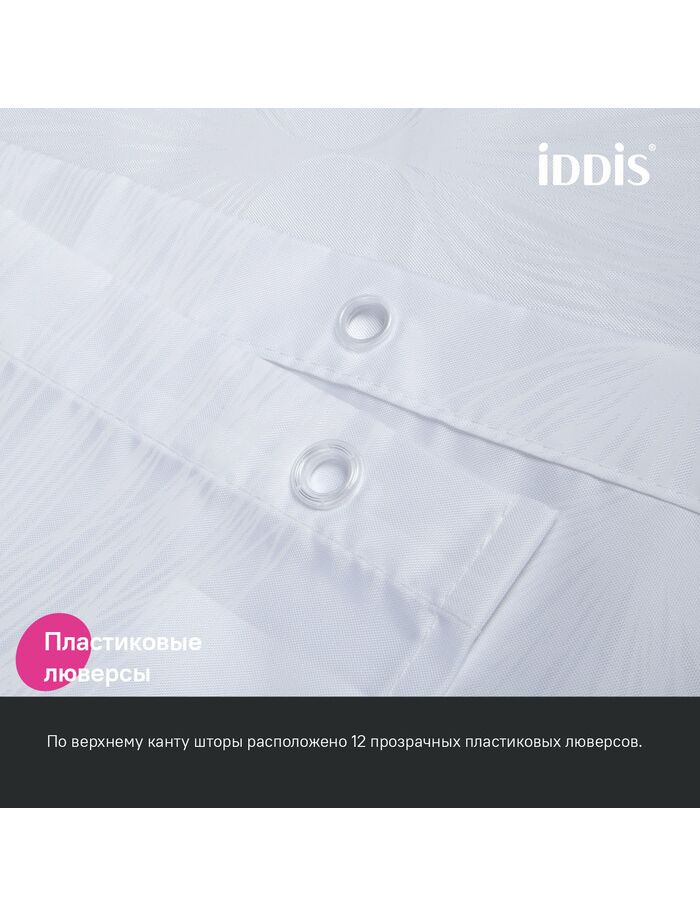 iDDiS®

Пластиковые люверсы

По верхнему канту шторы расположено 12 прозрачных пластиковых люверсов.