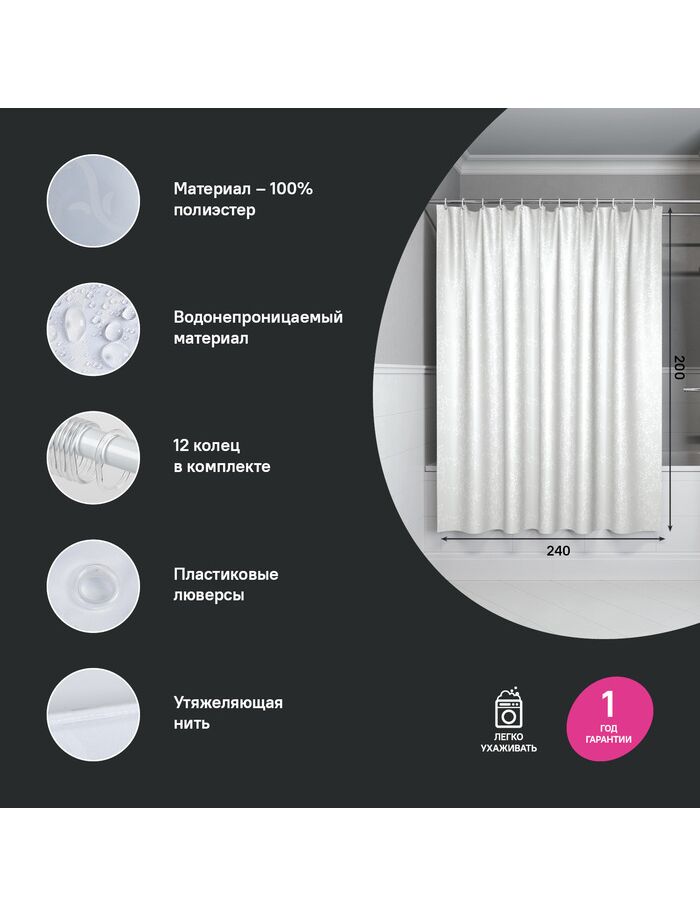 Материал – 100% полиэстер

Водонепроницаемый материал

12 колец в комплекте

Пластиковые люверсы

Утяжеляющая нить

200

240

ЛЕГКО УХАЖИВАТЬ

1 ГОД ГАРАНТИИ