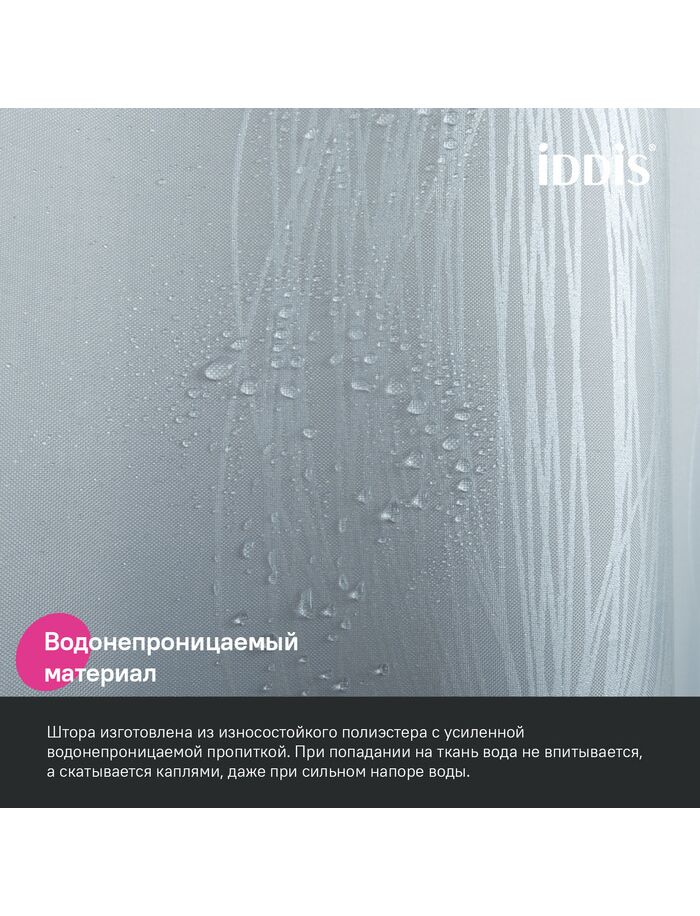 iDDiS®

Водонепроницаемый материал

Штора изготовлена из износостойкого полиэстера с усиленной водонепроницаемой пропиткой. При попадании на ткань вода не впитывается, а скатывается каплями, даже при сильном напоре воды.