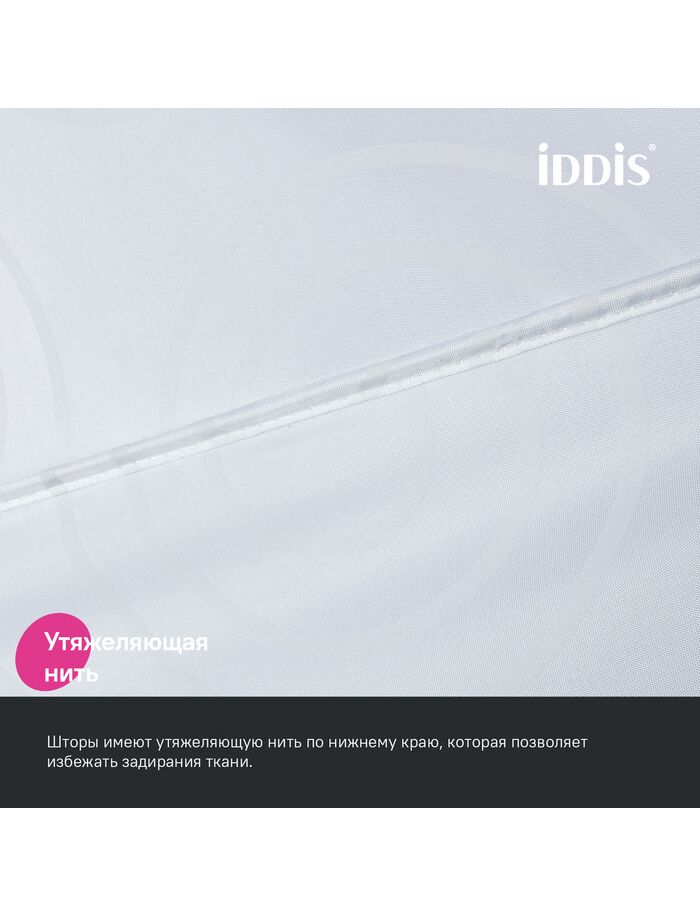 iDDiS®

Утяжеляющая нить

Шторы имеют утяжеляющую нить по нижнему краю, которая позволяет избежать задирания ткани.