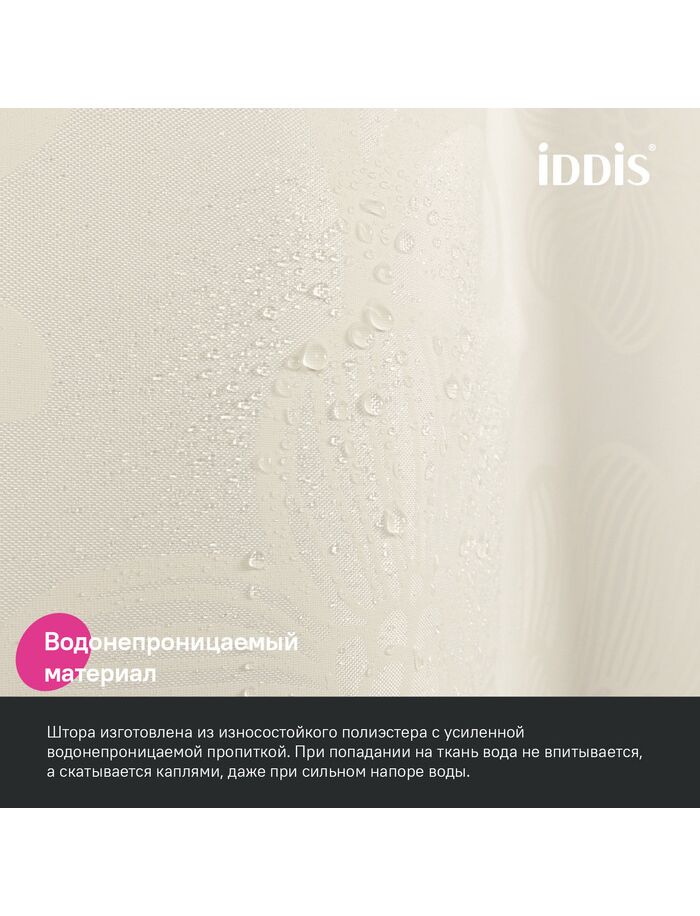 iDDiS®

Водонепроницаемый материал

Штора изготовлена из износостойкого полиэстера с усиленной водонепроницаемой пропиткой. При попадании на ткань вода не впитывается, а скатывается каплями, даже при сильном напоре воды.