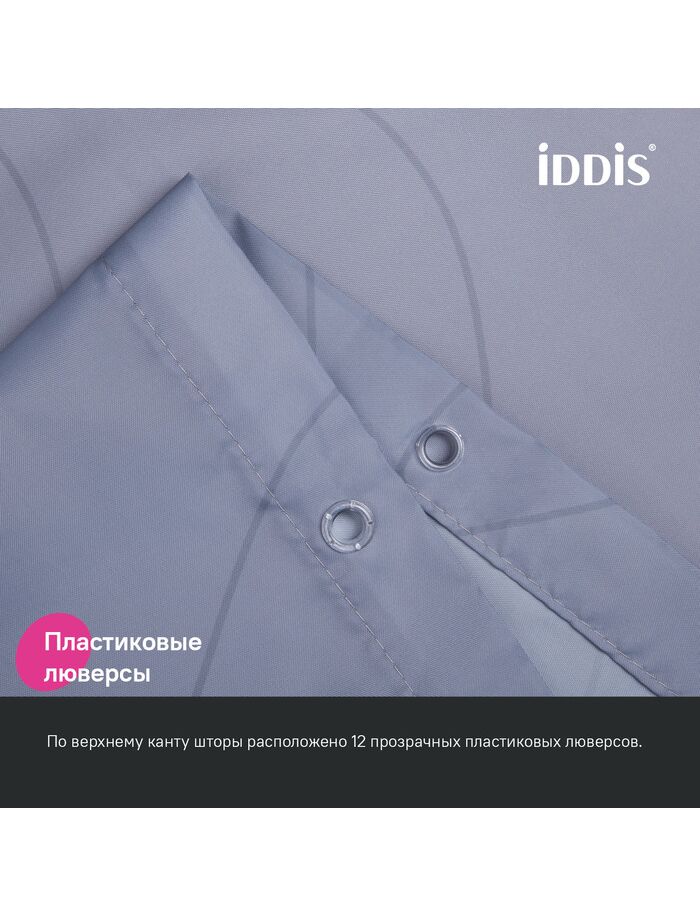 iDDiS®

Пластиковые люверсы

По верхнему канту шторы расположено 12 прозрачных пластиковых люверсов.