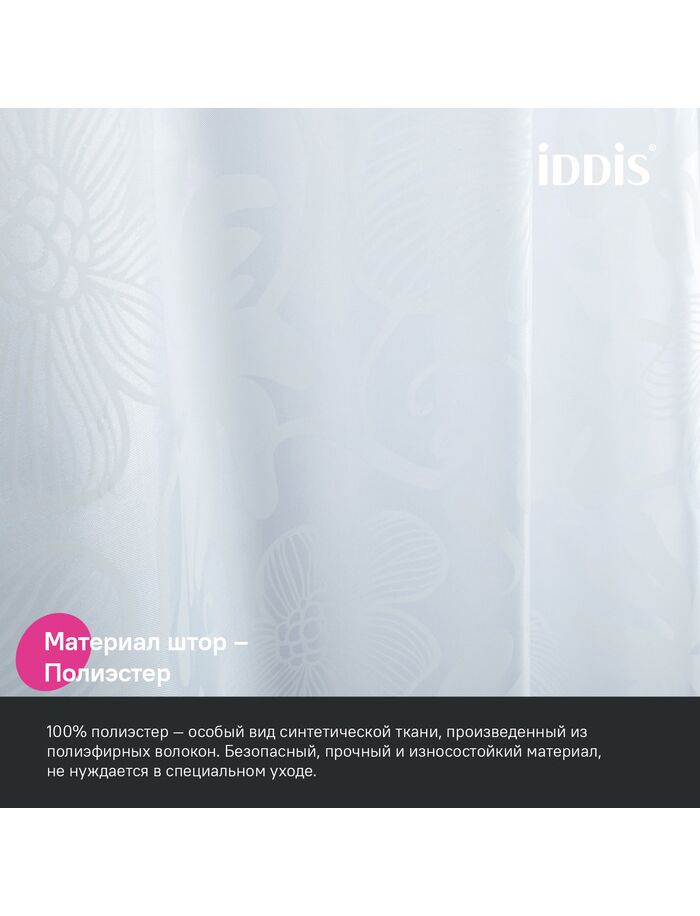 iDDiS®

Материал штор – Полиэстер

100% полиэстер – особый вид синтетической ткани, произведенный из полиэфирных волокон. Безопасный, прочный и износостойкий материал, не нуждается в специальном уходе.