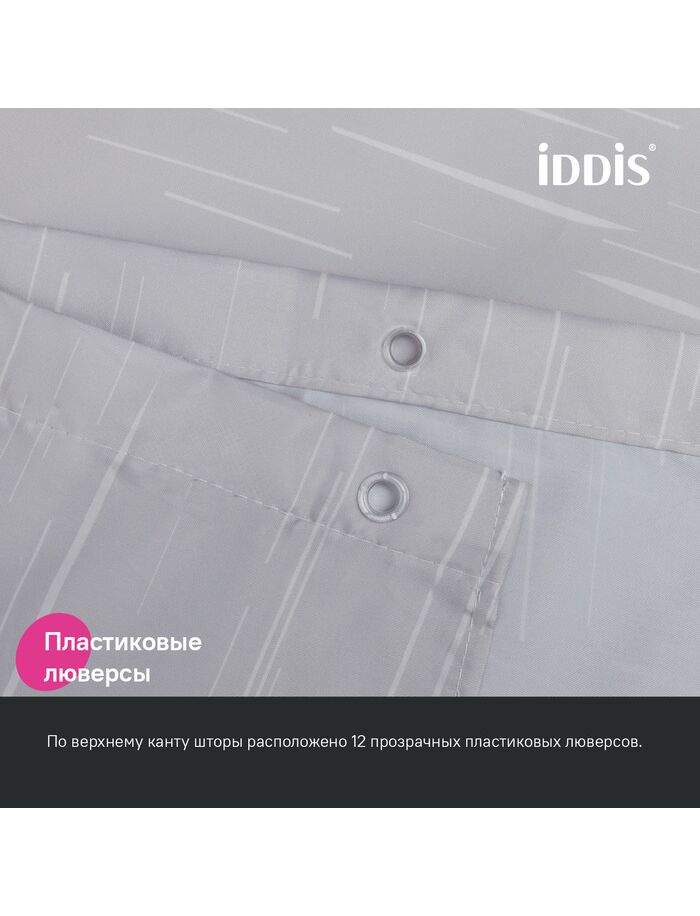 iDDiS®

Пластиковые люверсы

По верхнему канту шторы расположено 12 прозрачных пластиковых люверсов.