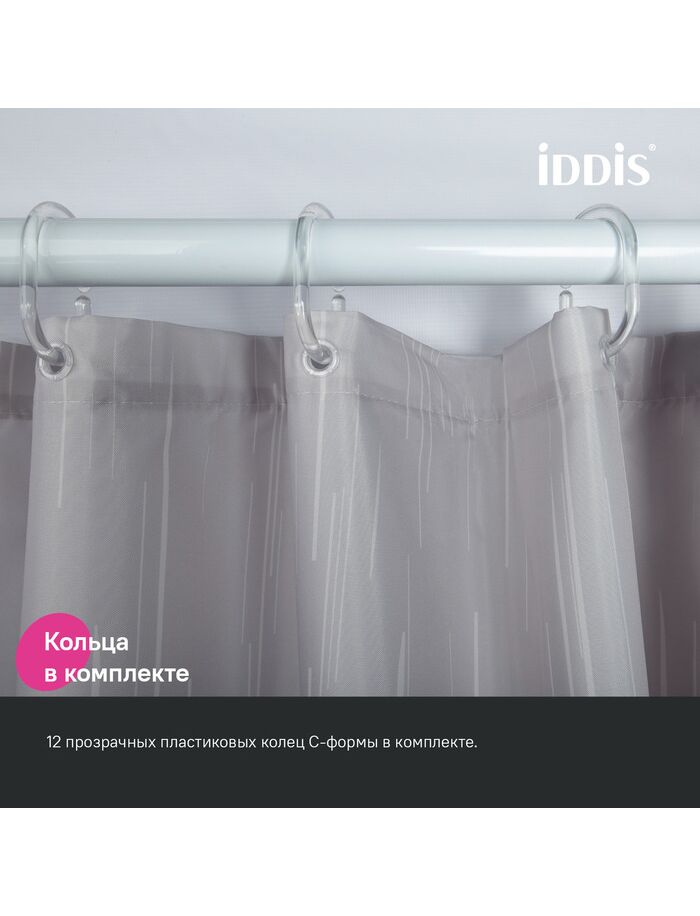 iDDiS®

Кольца в комплекте

12 прозрачных пластиковых колец С-формы в комплекте.