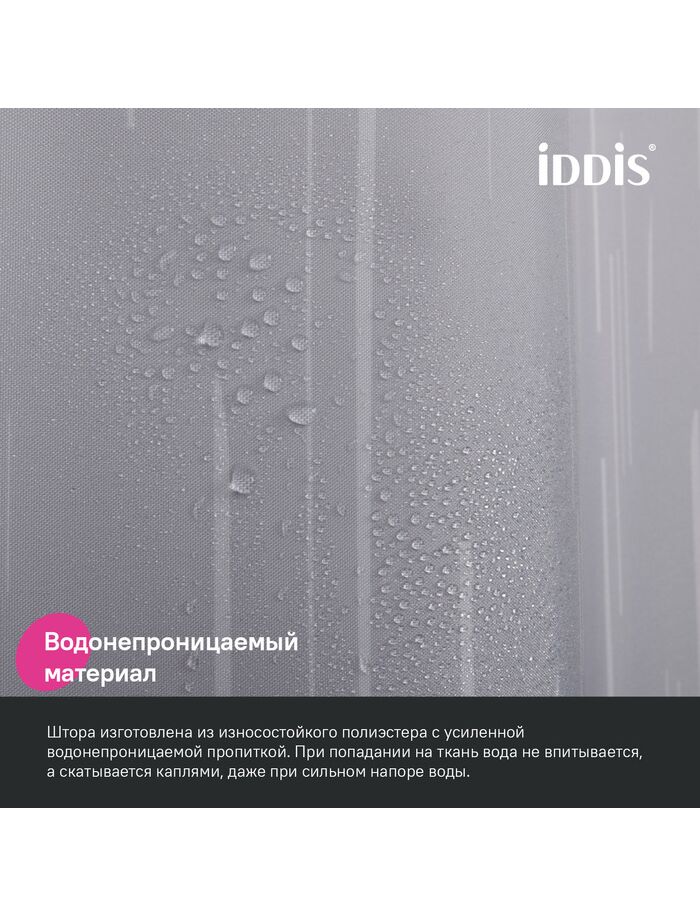 iDDiS®

Водонепроницаемый материал

Штора изготовлена из износостойкого полиэстера с усиленной водонепроницаемой пропиткой. При попадании на ткань вода не впитывается, а скатывается каплями, даже при сильном напоре воды.