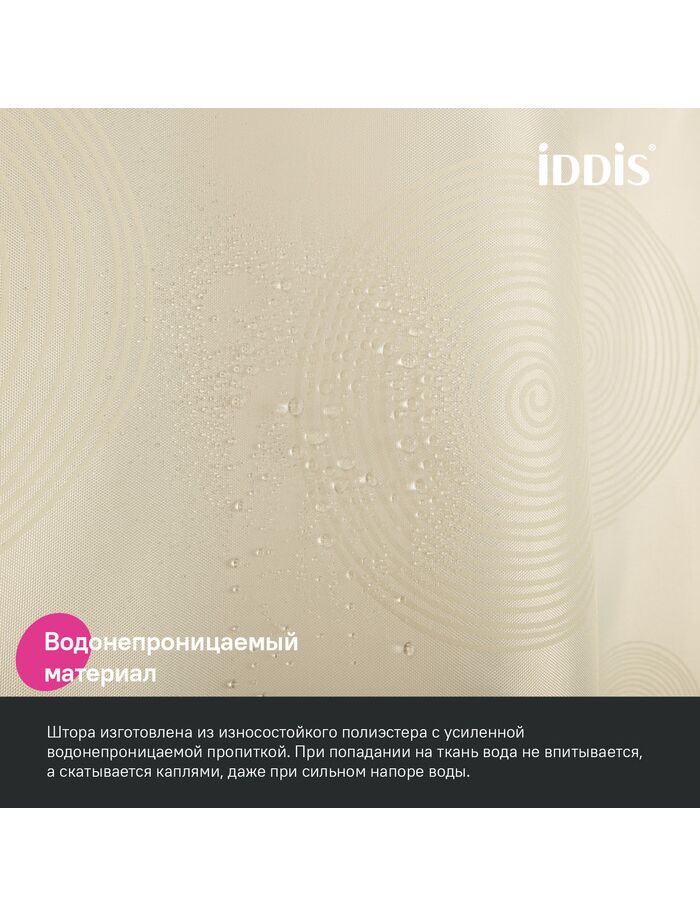 iDDiS®

Водонепроницаемый материал

Штора изготовлена из износостойкого полиэстера с усиленной водонепроницаемой пропиткой. При попадании на ткань вода не впитывается, а скатывается каплями, даже при сильном напоре воды.