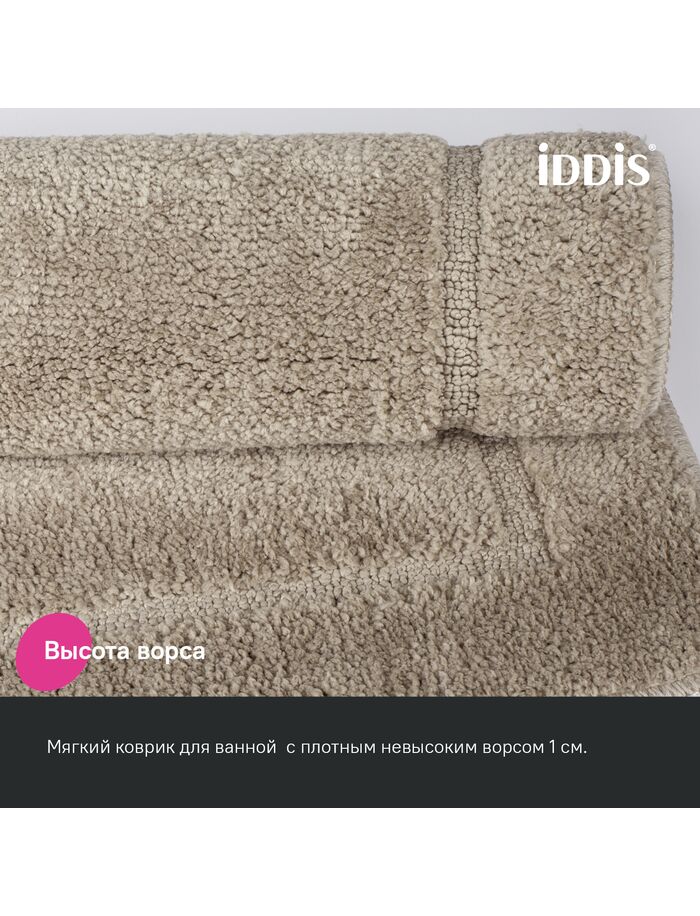 iDDiS®

Высота ворса

Мягкий коврик для ванной  с плотным невысоким ворсом 1 см.