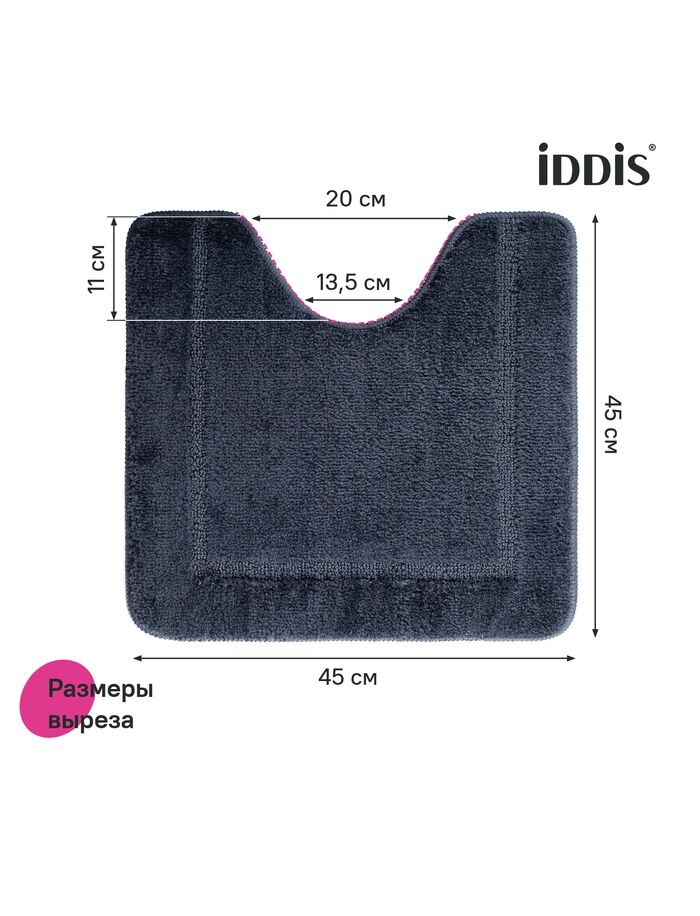 iDDiS®

20 см

11 см

13,5 см

45 см

45 см

Размеры выреза