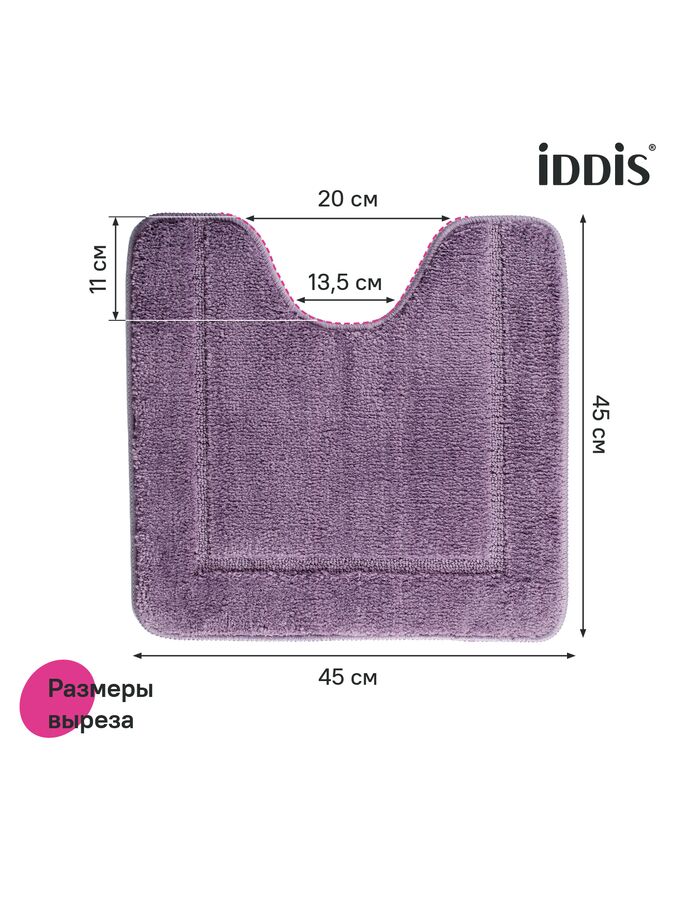 iDDiS®

20 см

11 см

13,5 см

45 см

45 см

Размеры выреза