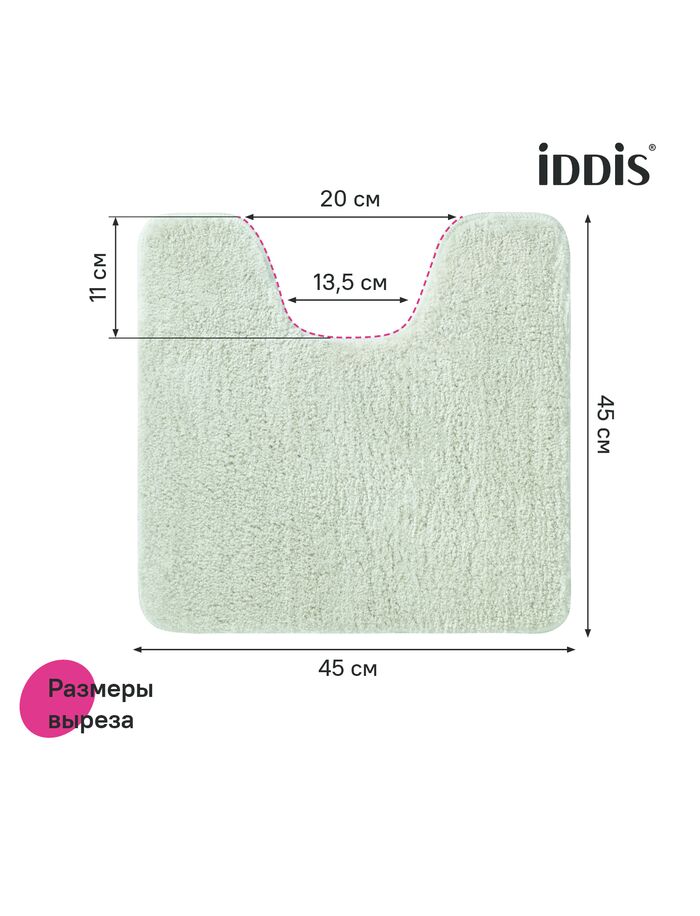 iDDiS®

20 см

11 см

13,5 см

45 см

45 см

Размеры выреза