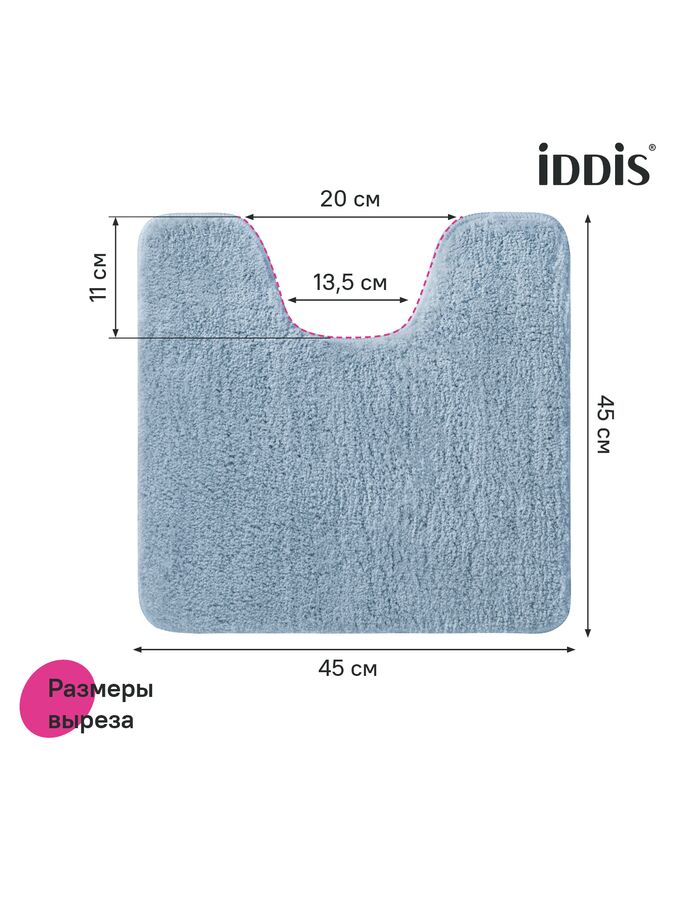 iDDiS®

20 см

11 см

13,5 см

45 см

45 см

Размеры выреза