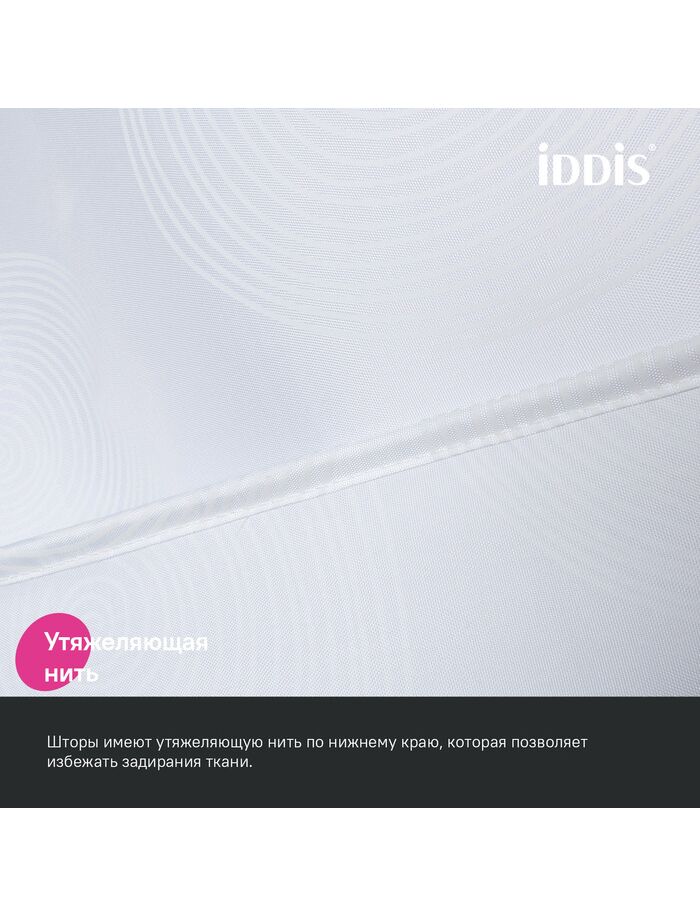 iDDiS®

Утяжеляющая нить

Шторы имеют утяжеляющую нить по нижнему краю, которая позволяет избежать задирания ткани.