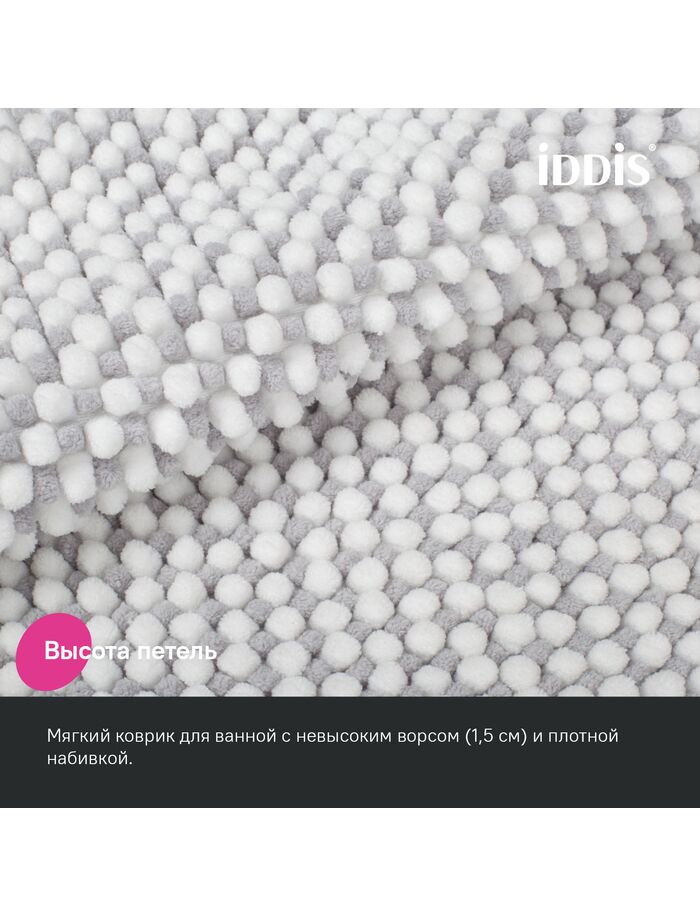 iDDiS®

Высота петель

Мягкий коврик для ванной с невысоким ворсом (1,5 см) и плотной набивкой.