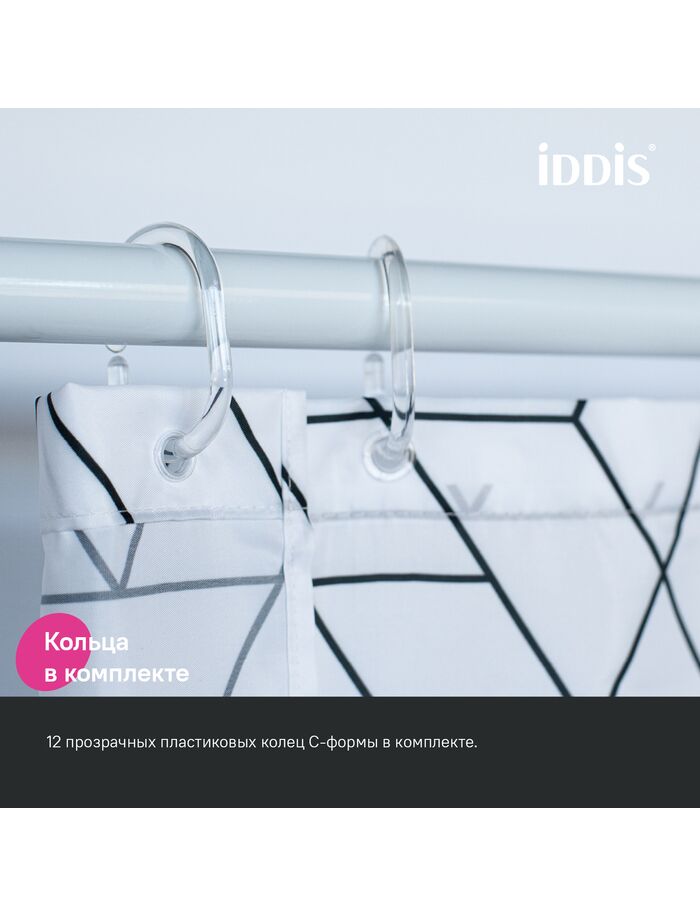 iDDiS®

Кольца
в комплекте

12 прозрачных пластиковых колец С-формы в комплекте.