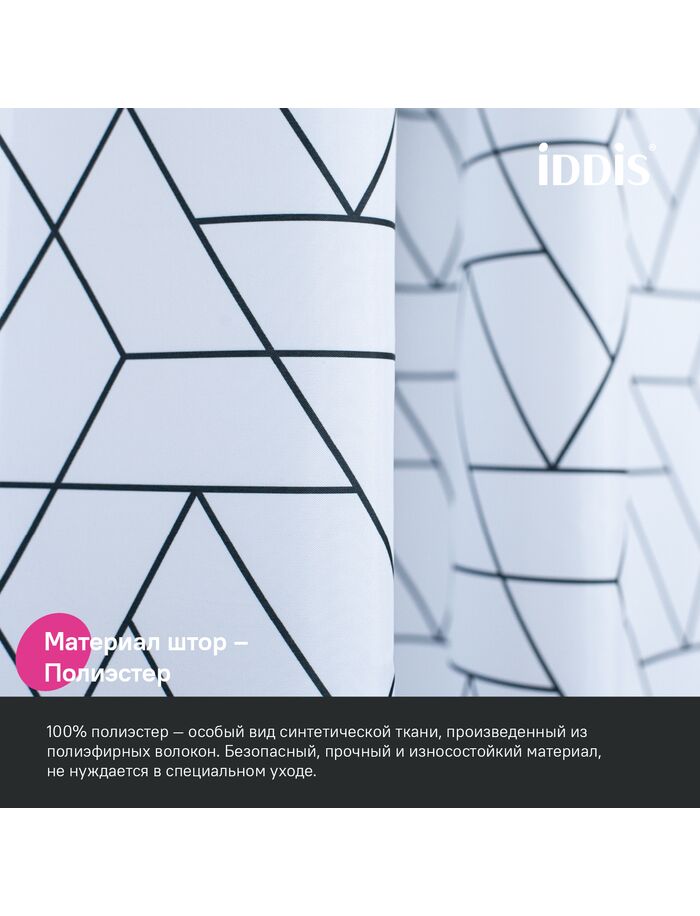 iDDiS®

Материал штор – Полиэстер

100% полиэстер — особый вид синтетической ткани, произведенный из полиэфирных волокон. Безопасный, прочный и износостойкий материал, не нуждается в специальном уходе.