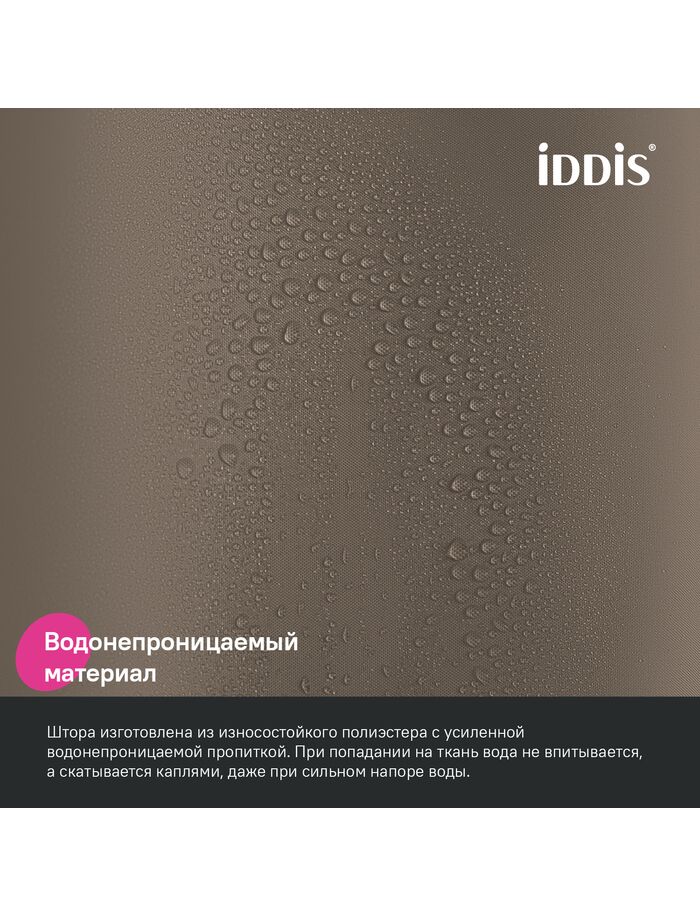 iDDiS®

Водонепроницаемый материал

Штора изготовлена из износостойкого полиэстера с усиленной водонепроницаемой пропиткой. При попадании на ткань вода не впитывается, а скатывается каплями, даже при сильном напоре воды.