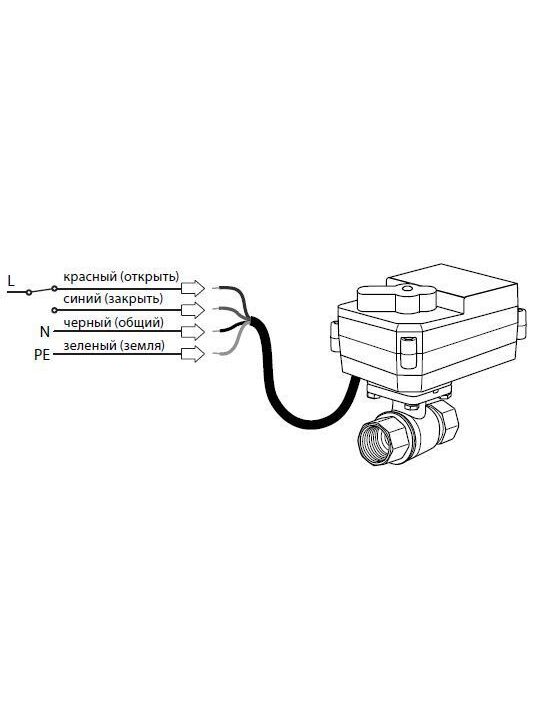 L
красный (открыть)
синий (закрыть)
N
черный (общий)
PE
зеленый (земля)