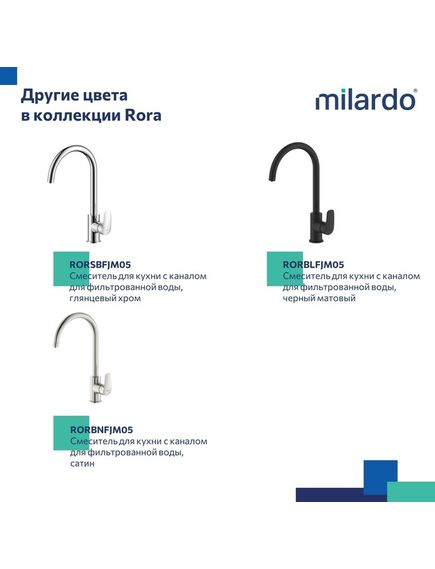 Другие цвета в коллекции Rora

milardo®

RORSBFJM05
Смеситель для кухни с каналом для фильтрованной воды, глянцевый хром

RORBLFJM05
Смеситель для кухни с каналом для фильтрованной воды, черный матовый

RORBNFJM05
Смеситель для кухни с каналом для фильтрованной воды, сатин